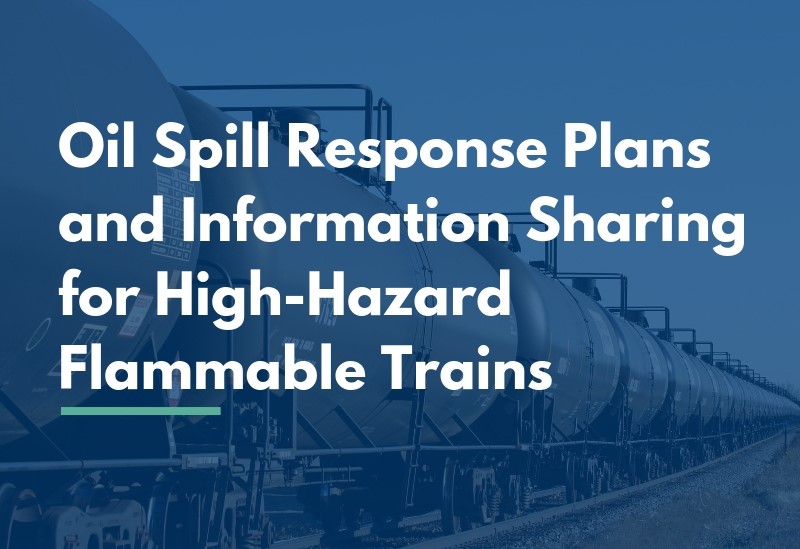 Oil Spill Response Plans and Information Sharing for High-Hazard Flammable Trains